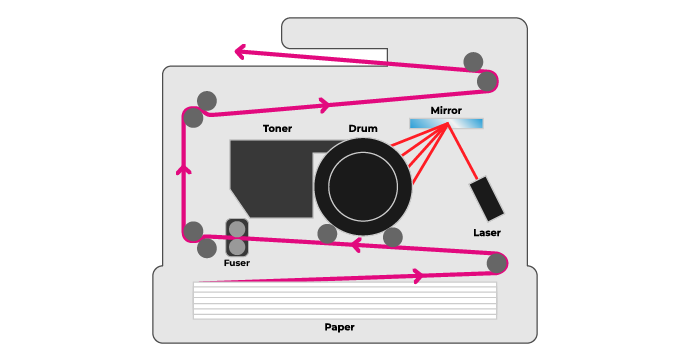 Mirror
Toner
Drum
Laser
Fuser
Paper